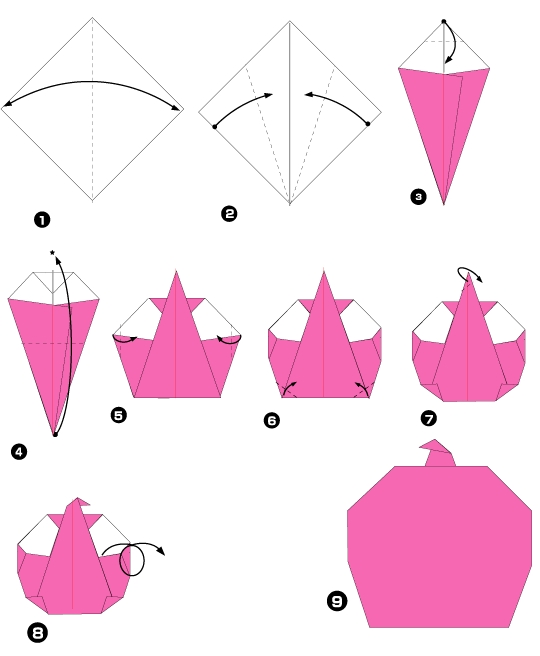 1

2

3

4

5

6

7

8

9