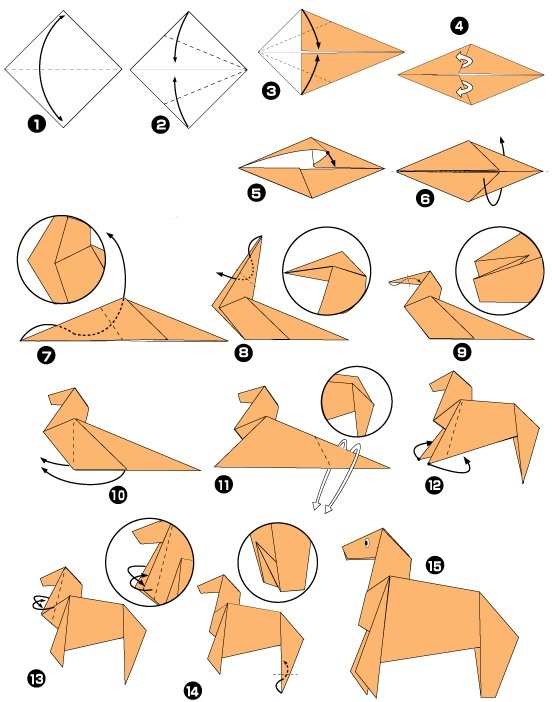 1
2
3
4
5
6
7
8
9
10
11
12
13
14
15