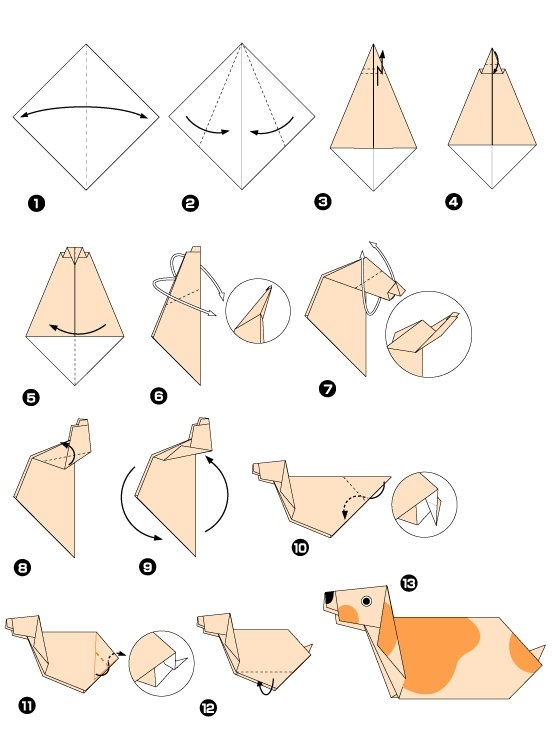 1
2
3
4
5
6
7
8
9
10
11
12
13