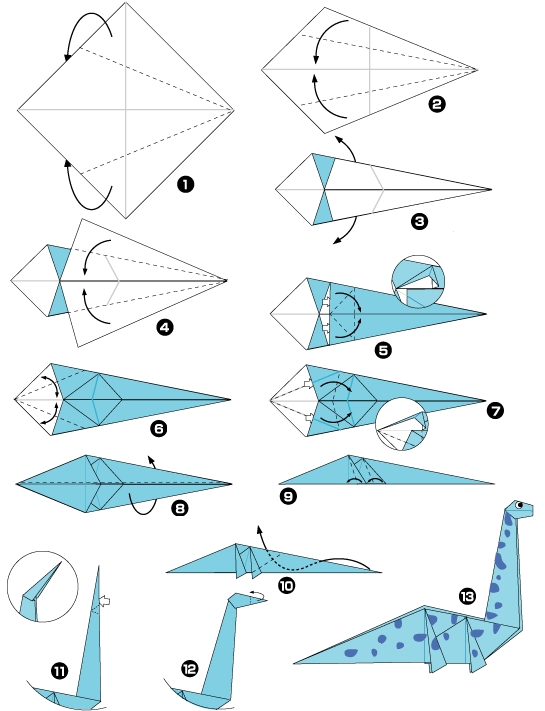 1
2
3
4
5
6
7
8
9
10
11
12
13