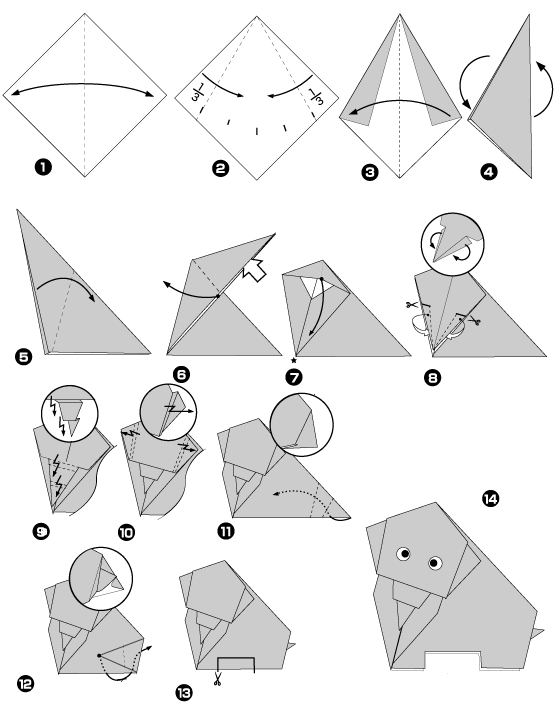 1

$\frac{1}{3}$ $\frac{1}{3}$

2

3

4

5

6

7

8

9

10

11

12

13

14