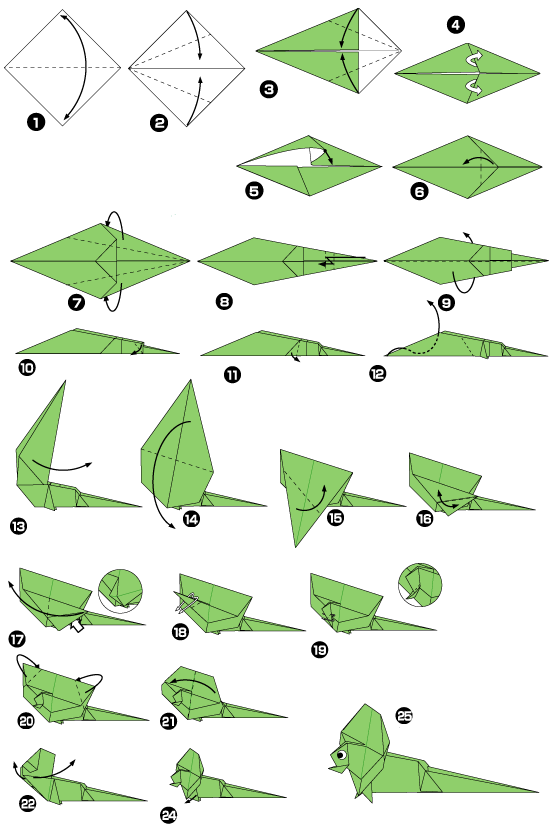 1
2
3
4
5
6
7
8
9
10
11
12
13
14
15
16
17
18
19
20
21
22
24
25