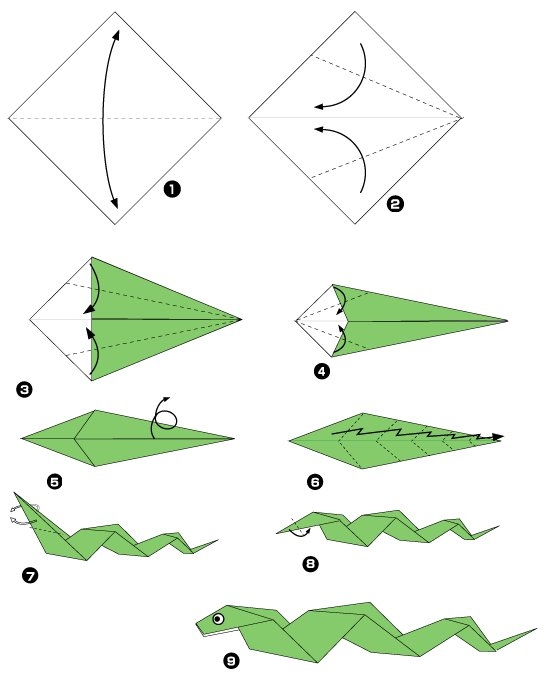 1

2

3

4

5

6

7

8

9