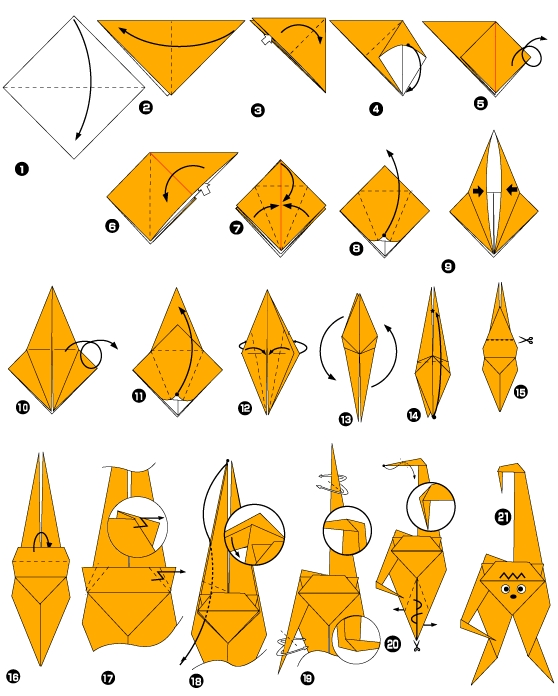 1
2
3
4
5
6
7
8
9
10
11
12
13
14
15
16
17
18
19
20
21