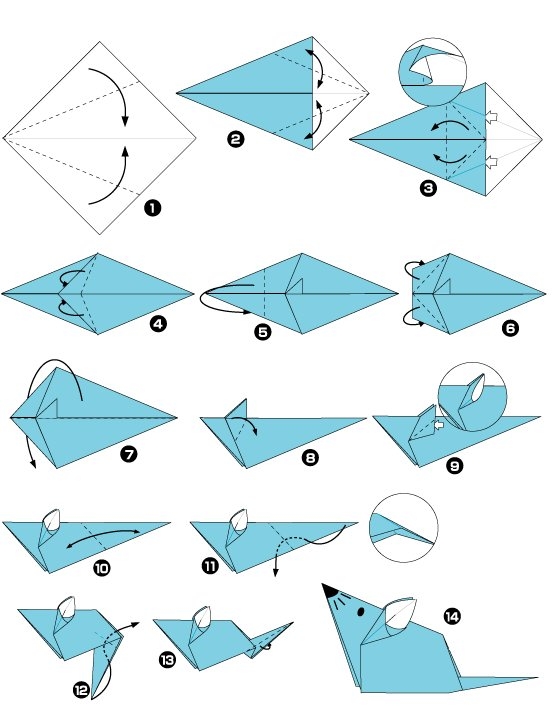 1

2

3

4

5

6

7

8

9

10

11

12

13

14