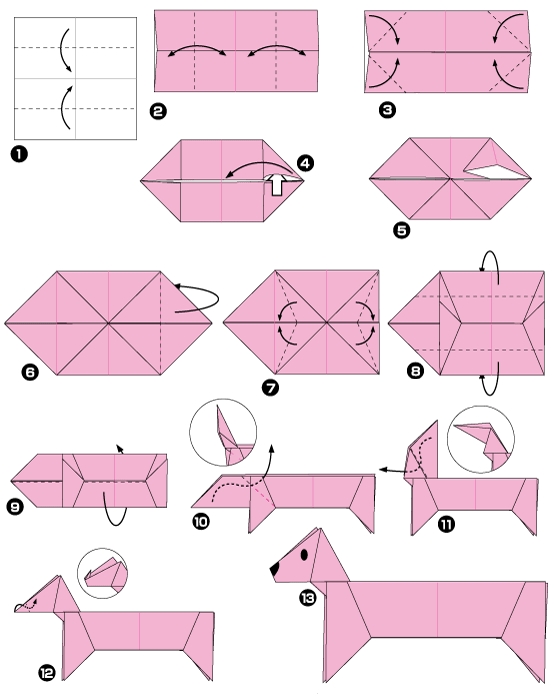 1
2
3
4
5
6
7
8
9
10
11
12
13