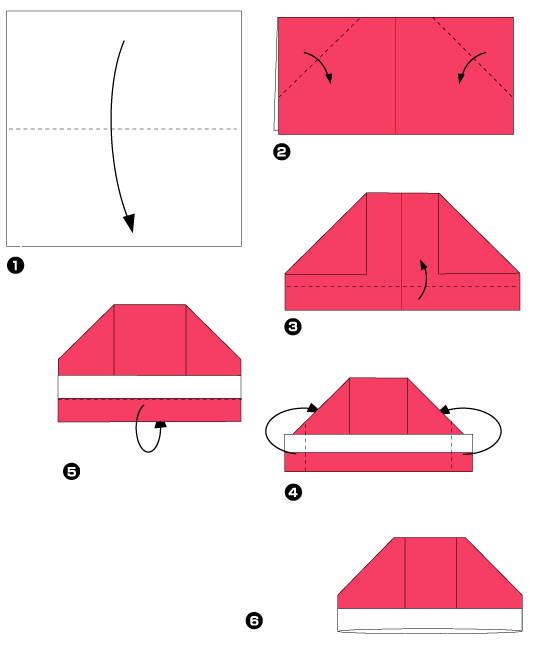 ❶

❷

❸

❺

❹

❻