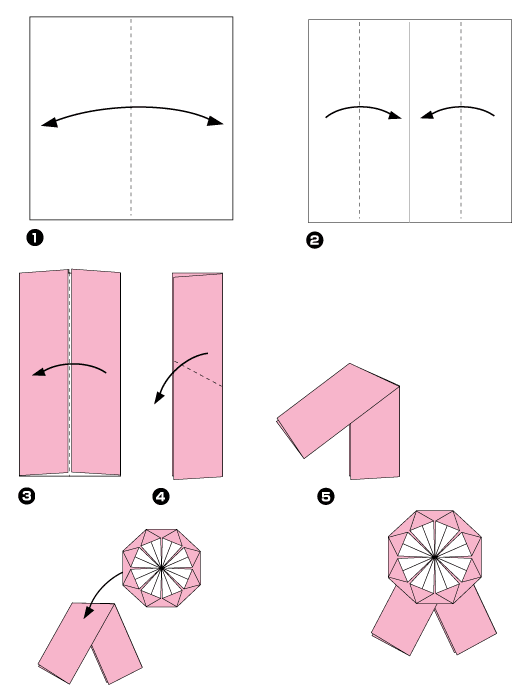 ❶

❷

❸

❹

❺