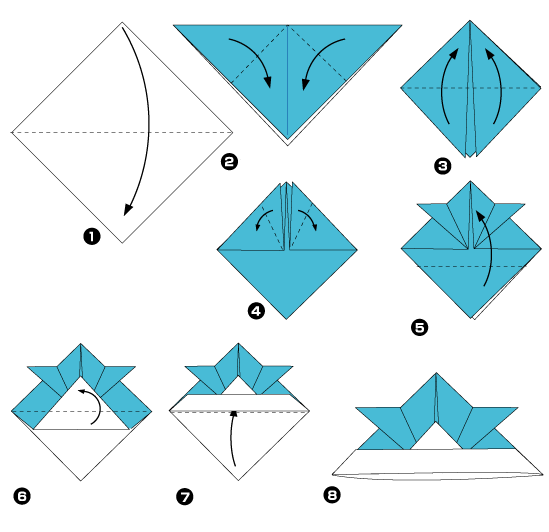 1
2
3
4
5
6
7
8