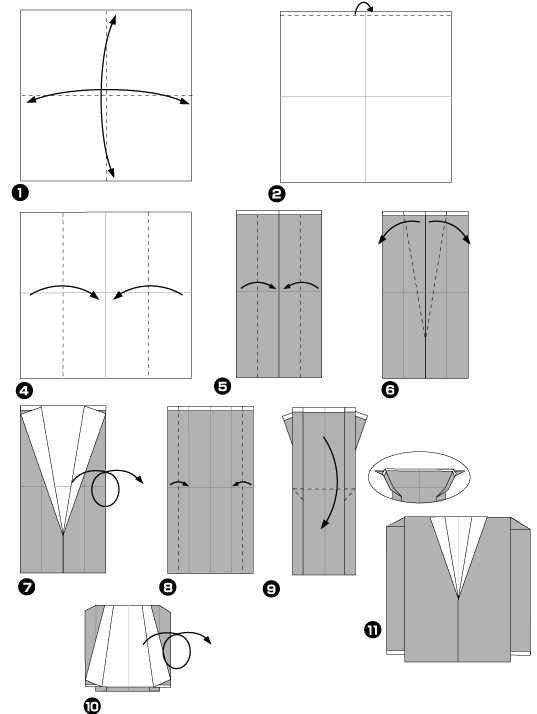 1

2

4

5

6

7

8

9

10

11