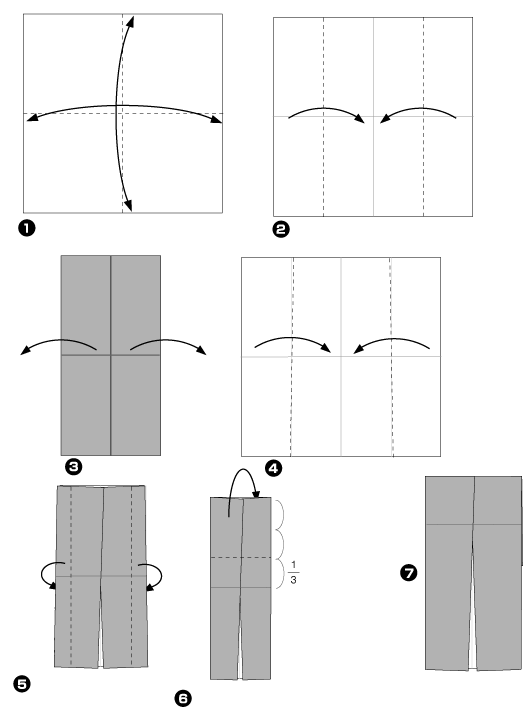 ❶

❷

❸

❹

❺

$\frac{1}{3}$

❻

❼