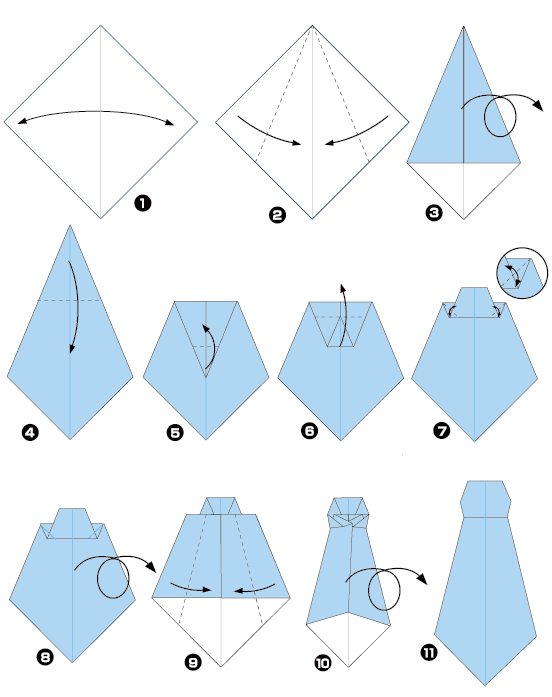 1
2
3
4
5
6
7
8
9
10
11