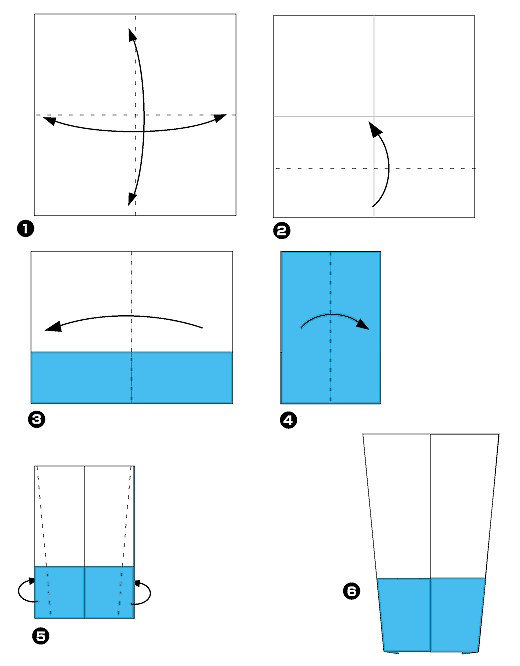 ❶
❷
❸
❹
❺
❻