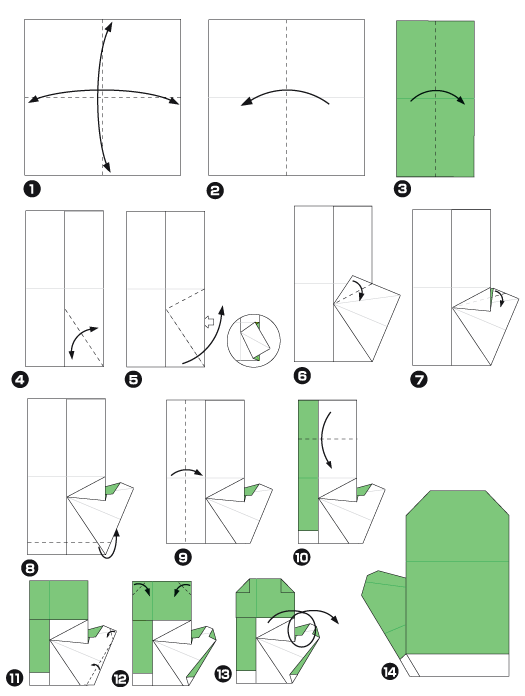 1

2

3

4

5

6

7

8

9

10

11

12

13

14