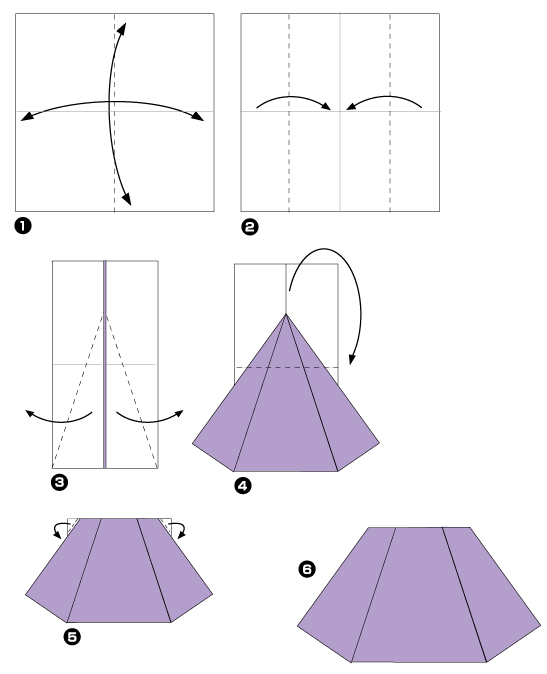 ❶
❷
❸
❹
❺
❻