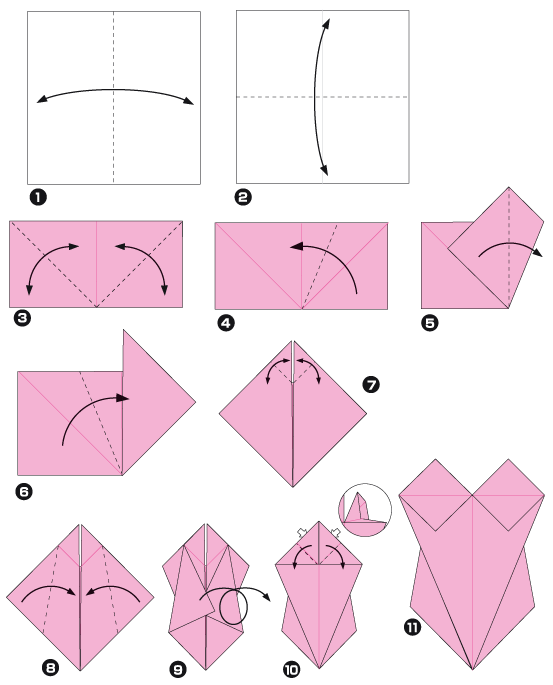 1
2
3
4
5
6
7
8
9
10
11