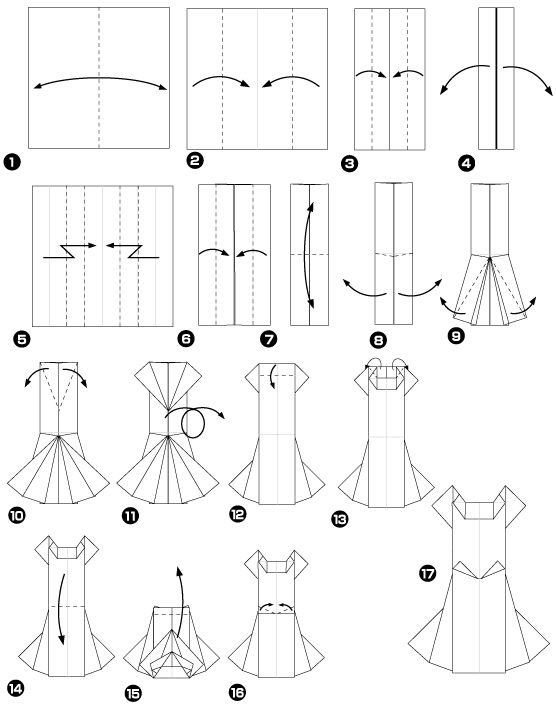 1 2 3 4
5 6 7 8 9
10 11 12 13
14 15 16 17